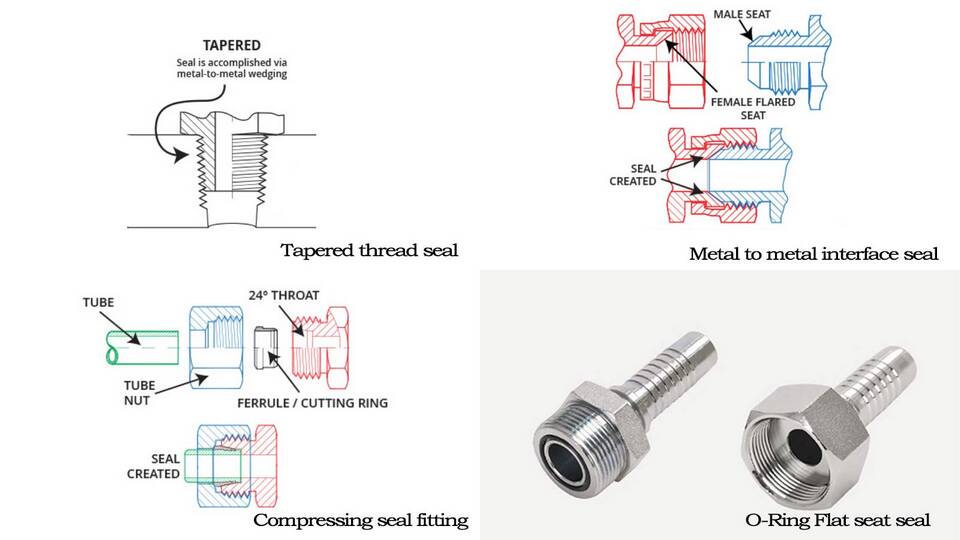 TAPERED
Seal is accomplished via metal-to-metal wedging

Tapered thread seal

MALE SEAT

FEMALE FLARED SEAT

SEAL CREATED

Metal to metal interface seal

TUBE

24° THROAT

TUBE NUT

FERRULE / CUTTING RING

SEAL CREATED

Compressing seal fitting

O-Ring Flat seat seal